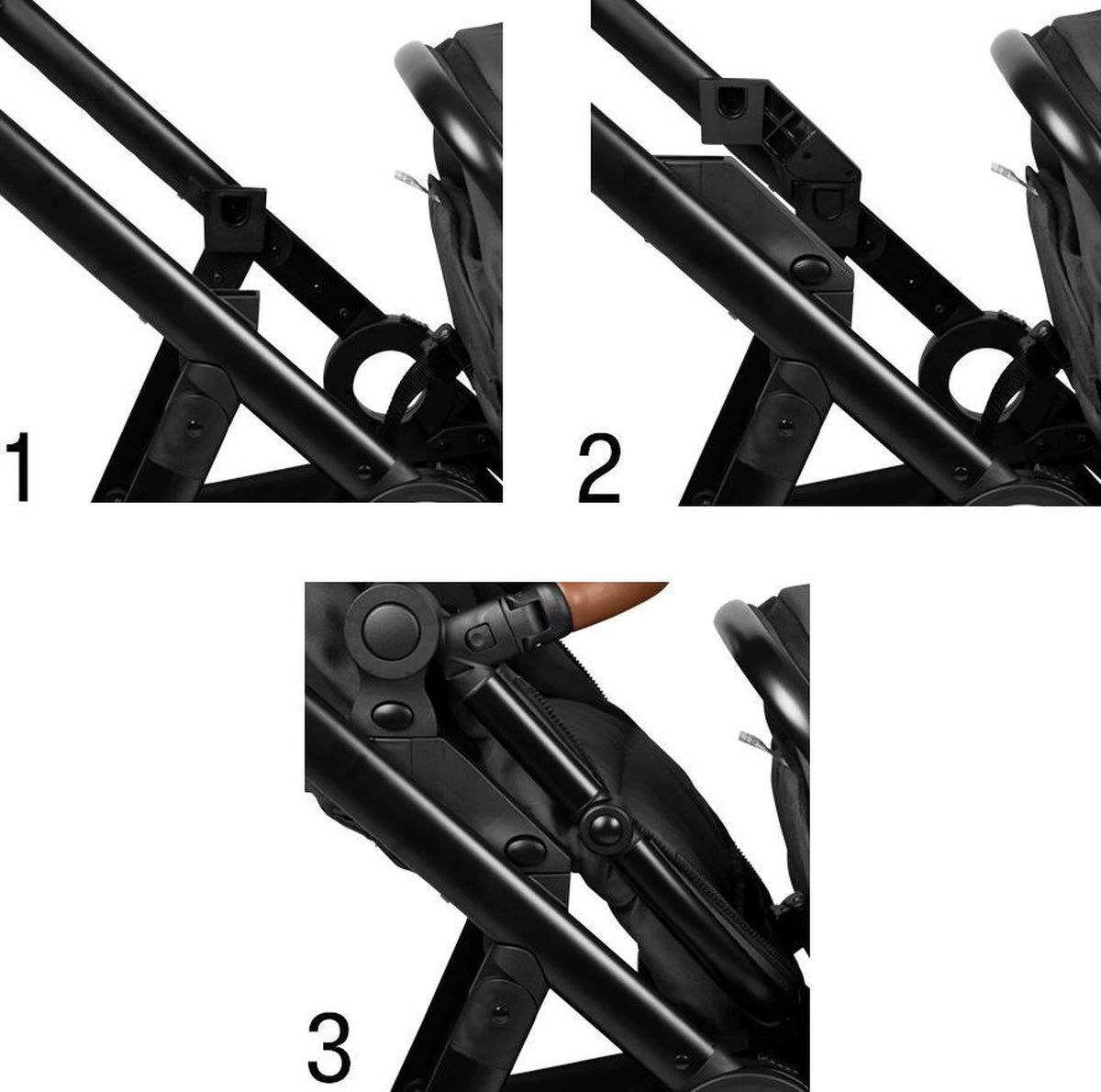 1

2

3