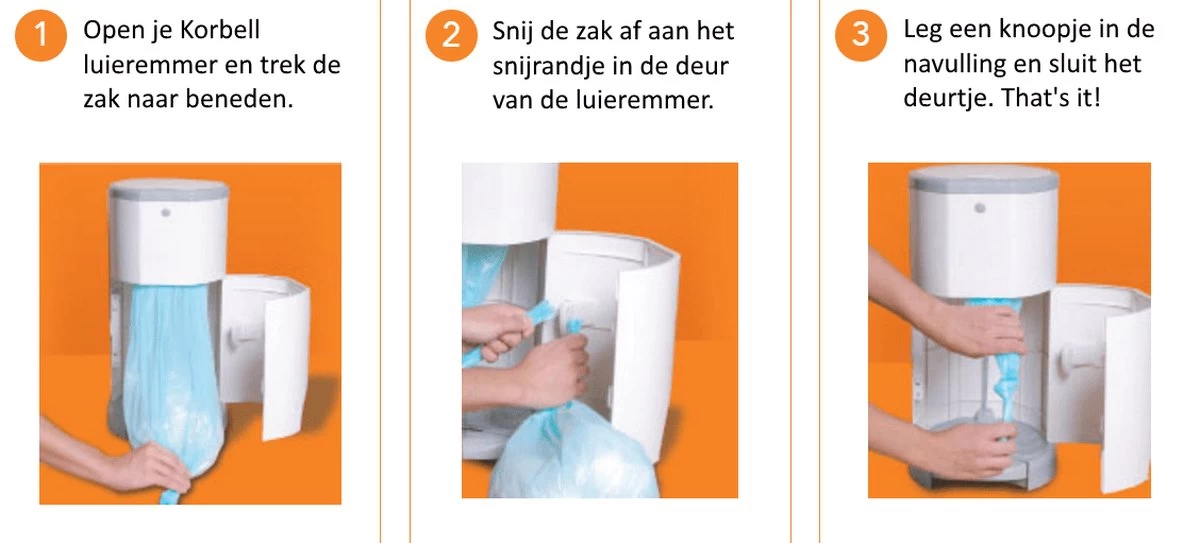 1 Open je Korbell luieremmer en trek de zak naar beneden.

2 Snij de zak af aan het snijrandje in de deur van de luieremmer.

3 Leg een knoopje in de navulling en sluit het deurtje. That's it!